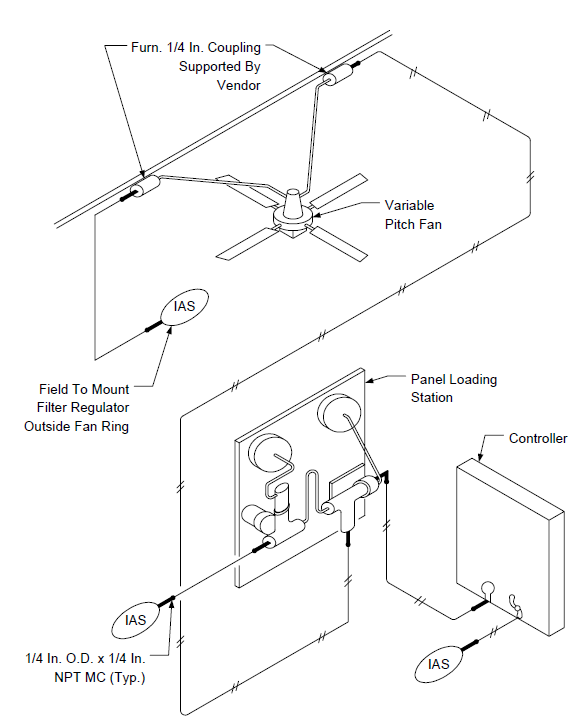 Furn. 1/4 In. Coupling Supported By Vendor

Variable Pitch Fan

IAS

Field To Mount Filter Regulator Outside Fan Ring

Panel Loading Station

Controller

IAS

1/4 In. O.D. x 1/4 In. NPT MC (Typ.)

IAS